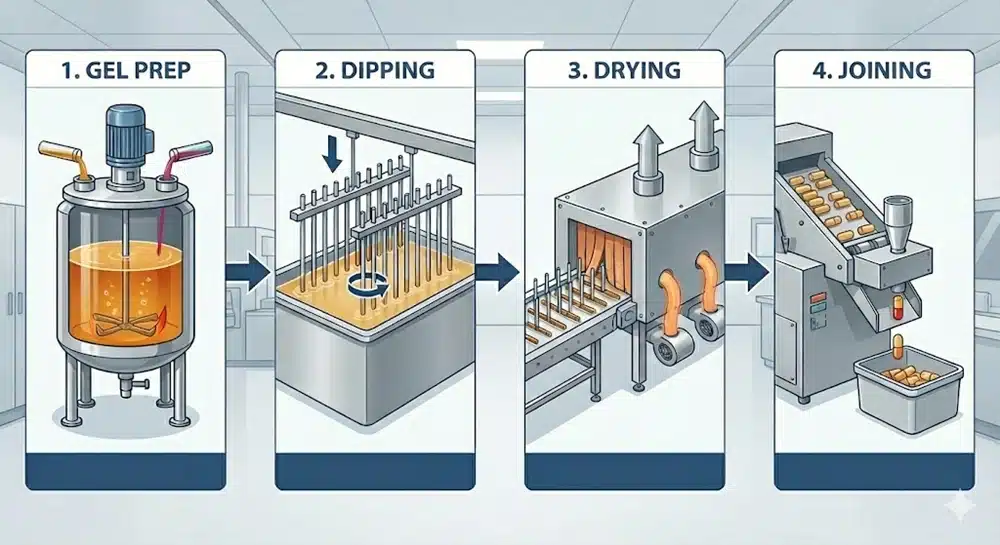 1. GEL PREP

2. DIPPING

3. DRYING

4. JOINING